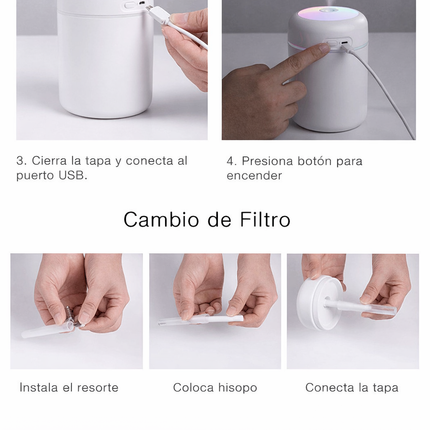 3. Cierra la tapa y conecta al puerto USB.

4. Presiona botón para encender

Cambio de Filtro

Instala el resorte

Coloca hisopo

Conecta la tapa