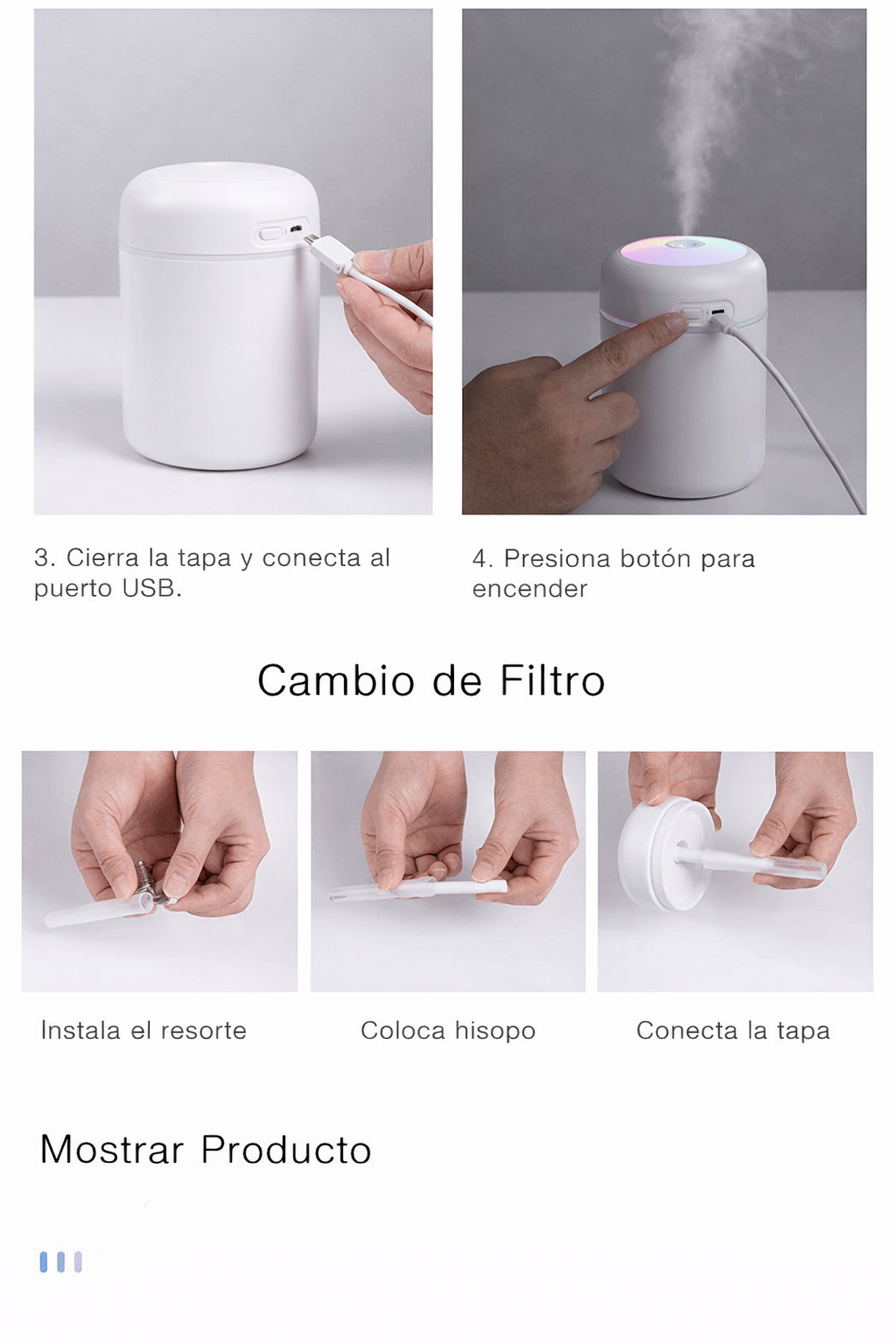 3. Cierra la tapa y conecta al puerto USB.

4. Presiona botón para encender

Cambio de Filtro

Instala el resorte

Coloca hisopo

Conecta la tapa

Mostrar Producto