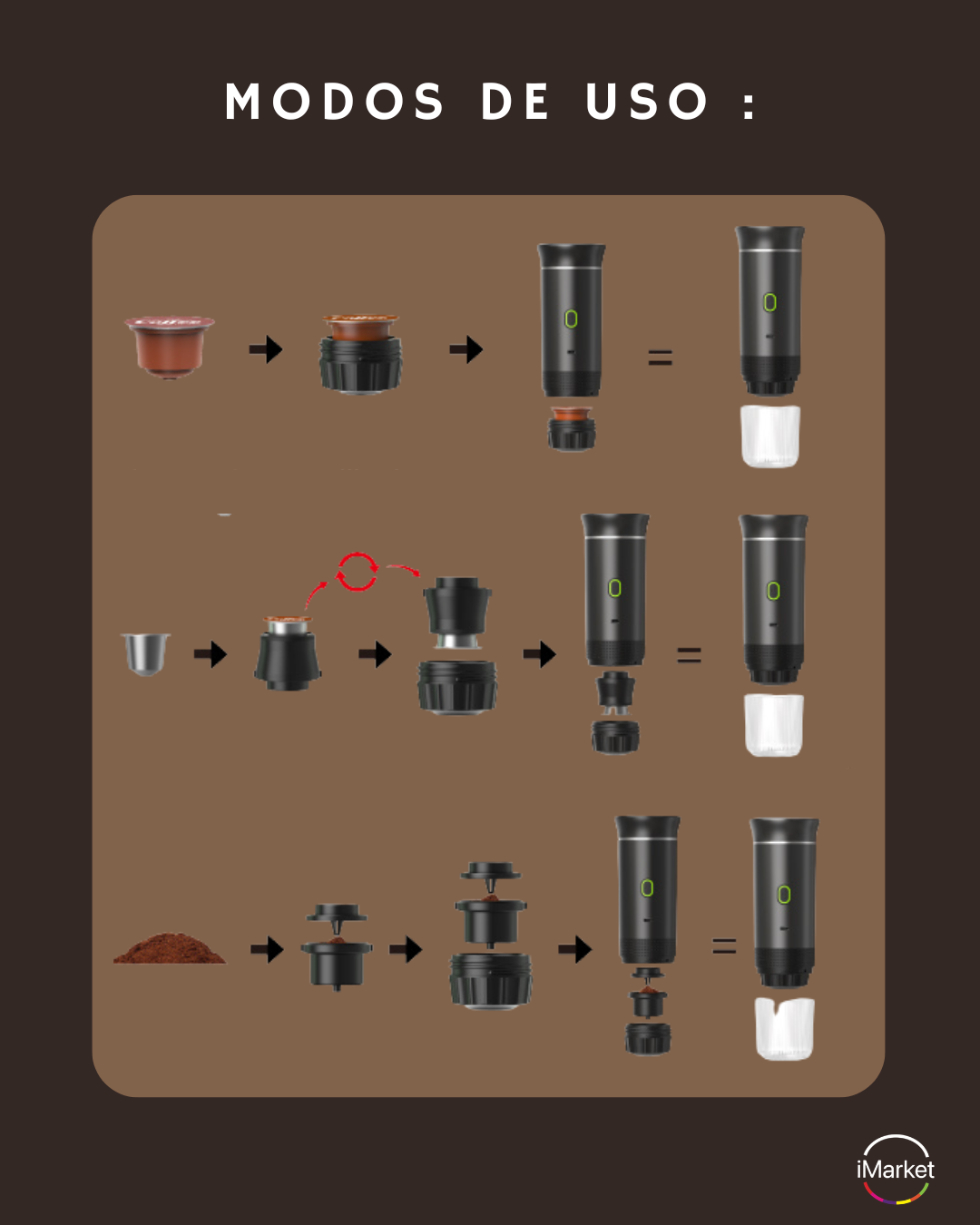 MODOS DE USO :

iMarket